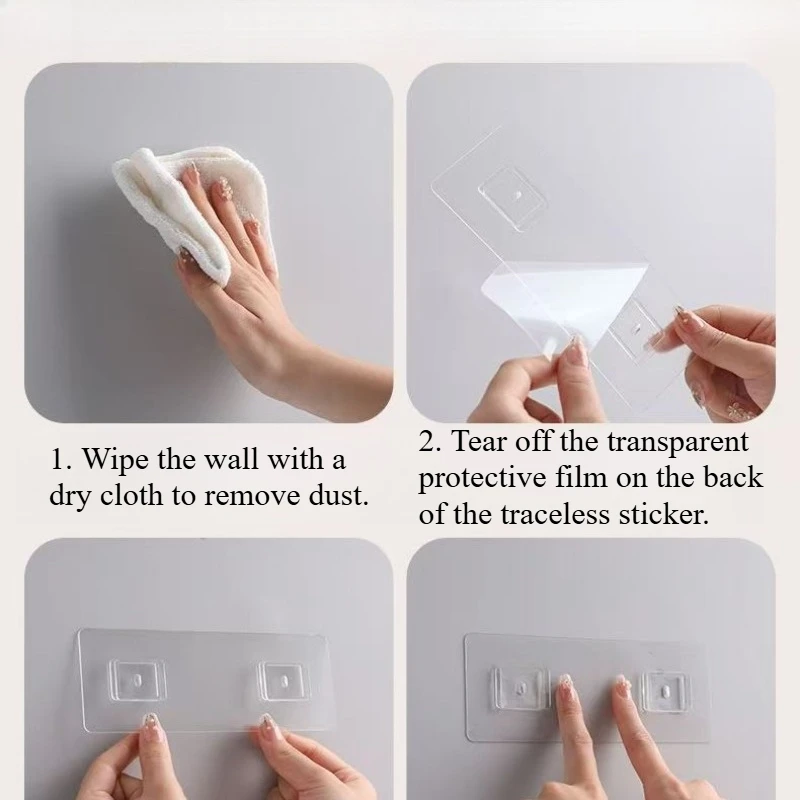 1. Wipe the wall with a dry cloth to remove dust.

2. Tear off the transparent protective film on the back of the traceless sticker.